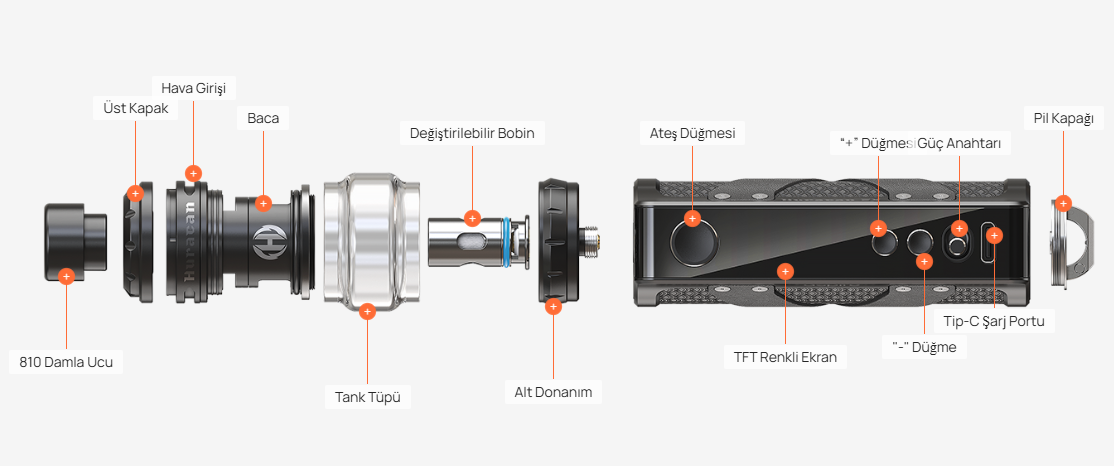 Hava Girişi
Üst Kapak
Baca
Değiştirilebilir Bobin
Ateş Düğmesi
"+" Düğmesi
Güç Anahtarı
Pil Kapağı
Huracan
810 Damla Ucu
Tank Tüpü
Alt Donanım
TFT Renkli Ekran
"-" Düğme
Tip-C Şarj Portu